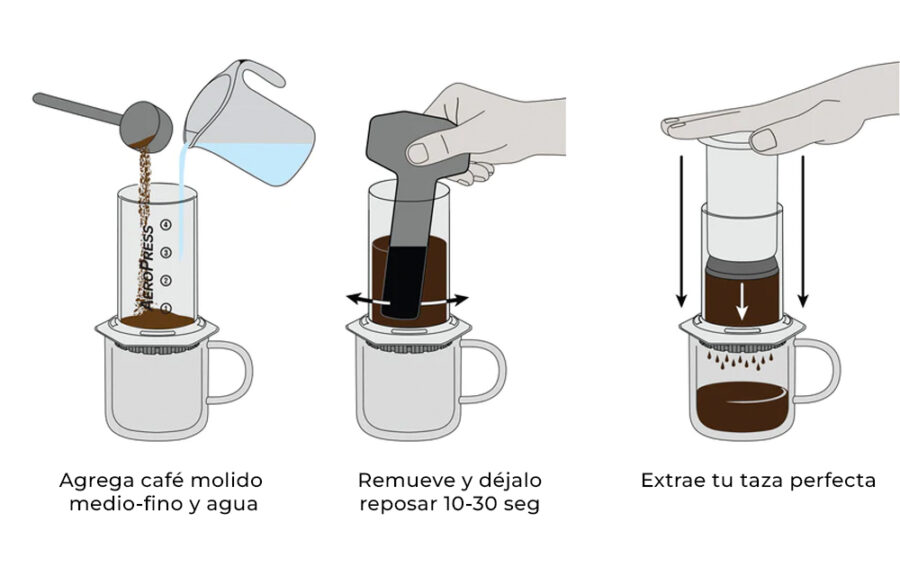 AEROPRESS

4
3
2
1

Agrega café molido medio-fino y agua

Remueve y déjalo reposar 10-30 seg

Extrae tu taza perfecta